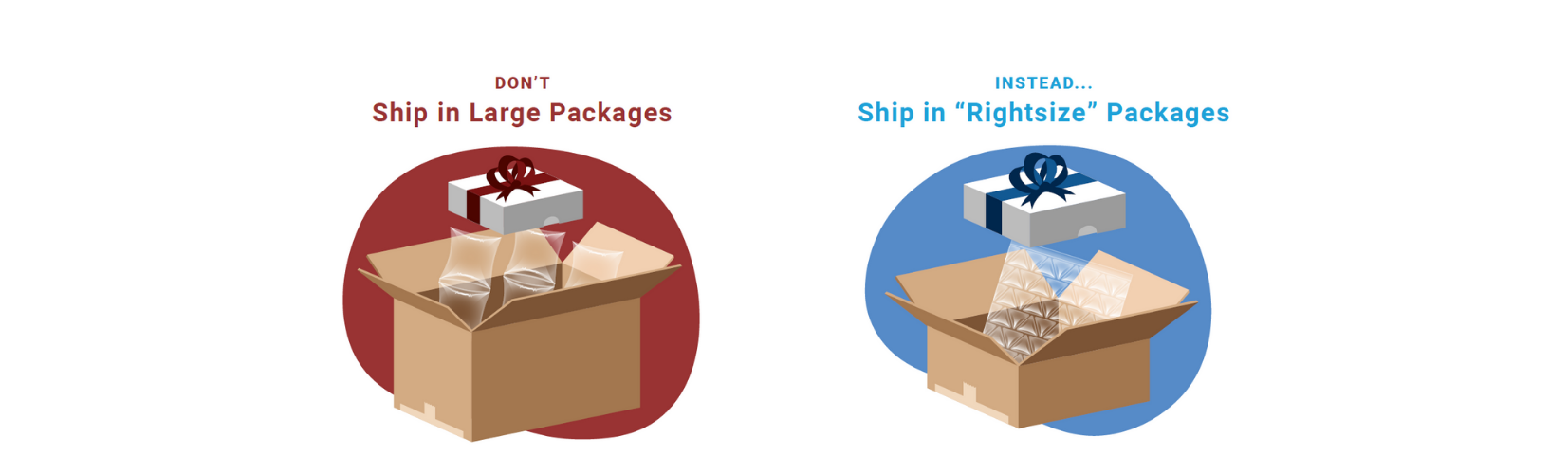 DON'T
Ship in Large Packages

INSTEAD...
Ship in "Rightsize" Packages