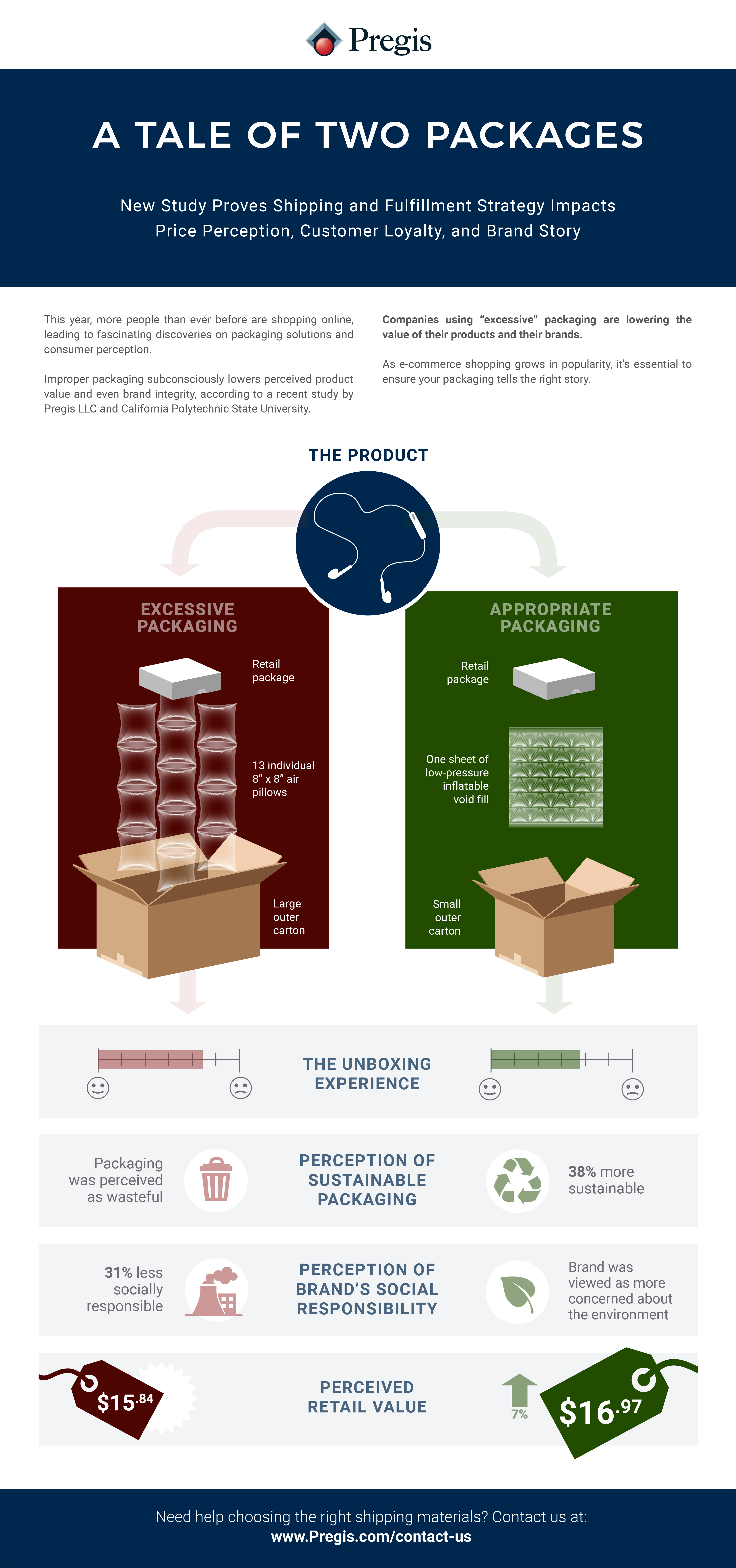 Pregis

A TALE OF TWO PACKAGES

New Study Proves Shipping and Fulfillment Strategy Impacts Price Perception, Customer Loyalty, and Brand Story

This year, more people than ever before are shopping online, leading to fascinating discoveries on packaging solutions and consumer perception.

Improper packaging subconsciously lowers perceived product value and even brand integrity, according to a recent study by Pregis LLC and California Polytechnic State University.

Companies using "excessive" packaging are lowering the value of their products and their brands.

As e-commerce shopping grows in popularity, it's essential to ensure your packaging tells the right story.

THE PRODUCT

EXCESSIVE PACKAGING

Retail package

13 individual 8" x 8" air pillows

Large outer carton

APPROPRIATE PACKAGING

Retail package

One sheet of low-pressure inflatable void fill

Small outer carton

THE UNBOXING EXPERIENCE

Packaging was perceived as wasteful

PERCEPTION OF SUSTAINABLE PACKAGING

38% more sustainable

31% less socially responsible

PERCEPTION OF BRAND'S SOCIAL RESPONSIBILITY

Brand was viewed as more concerned about the environment

$15.84

PERCEIVED RETAIL VALUE

7%

$16.97

Need help choosing the right shipping materials? Contact us at:
www.Pregis.com/contact-us