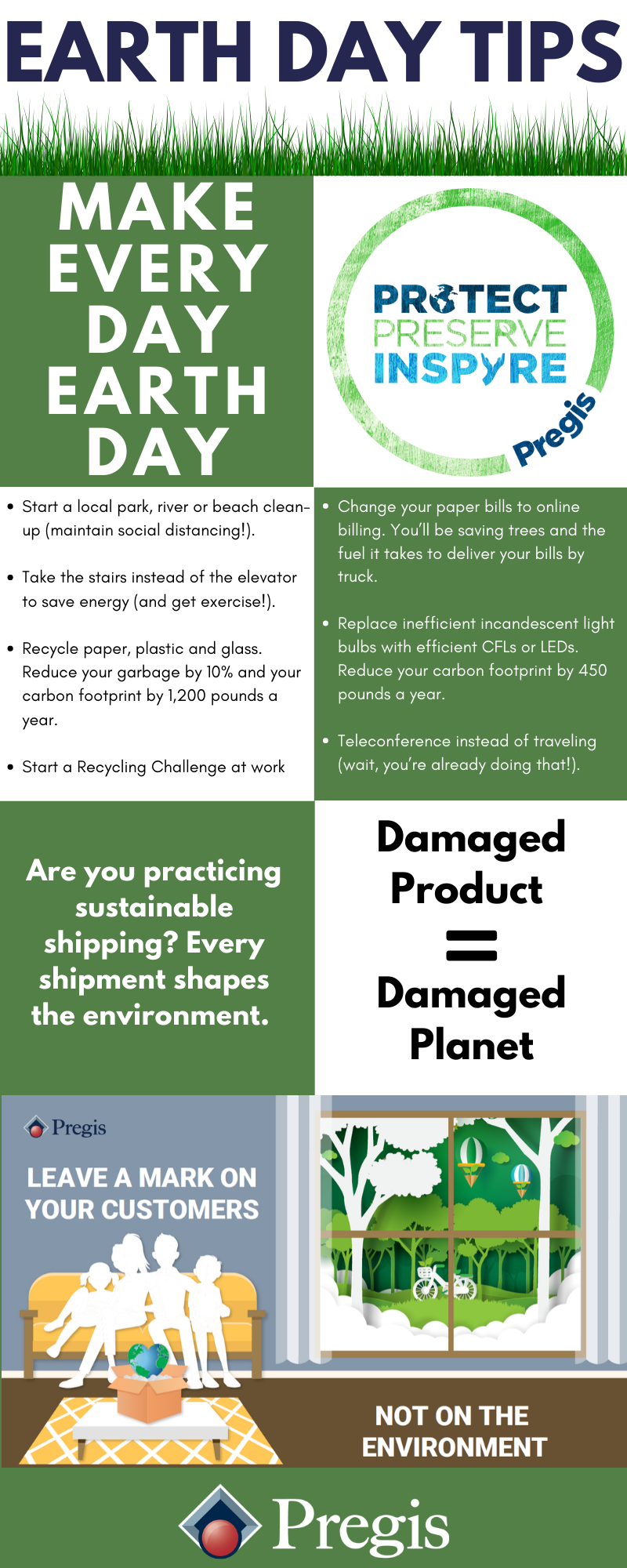 EARTH DAY TIPS

MAKE EVERY DAY EARTH DAY

PROTECT
PRESERVE
INSPYRE
Pregis

- Start a local park, river or beach clean-up (maintain social distancing!).
- Take the stairs instead of the elevator to save energy (and get exercise!).
- Recycle paper, plastic and glass. Reduce your garbage by 10% and your carbon footprint by 1,200 pounds a year.
- Start a Recycling Challenge at work

- Change your paper bills to online billing. You'll be saving trees and the fuel it takes to deliver your bills by truck.
- Replace inefficient incandescent light bulbs with efficient CFLs or LEDs. Reduce your carbon footprint by 450 pounds a year.
- Teleconference instead of traveling (wait, you're already doing that!).

Are you practicing sustainable shipping? Every shipment shapes the environment.

Damaged Product = Damaged Planet

Pregis
LEAVE A MARK ON YOUR CUSTOMERS

NOT ON THE ENVIRONMENT

Pregis