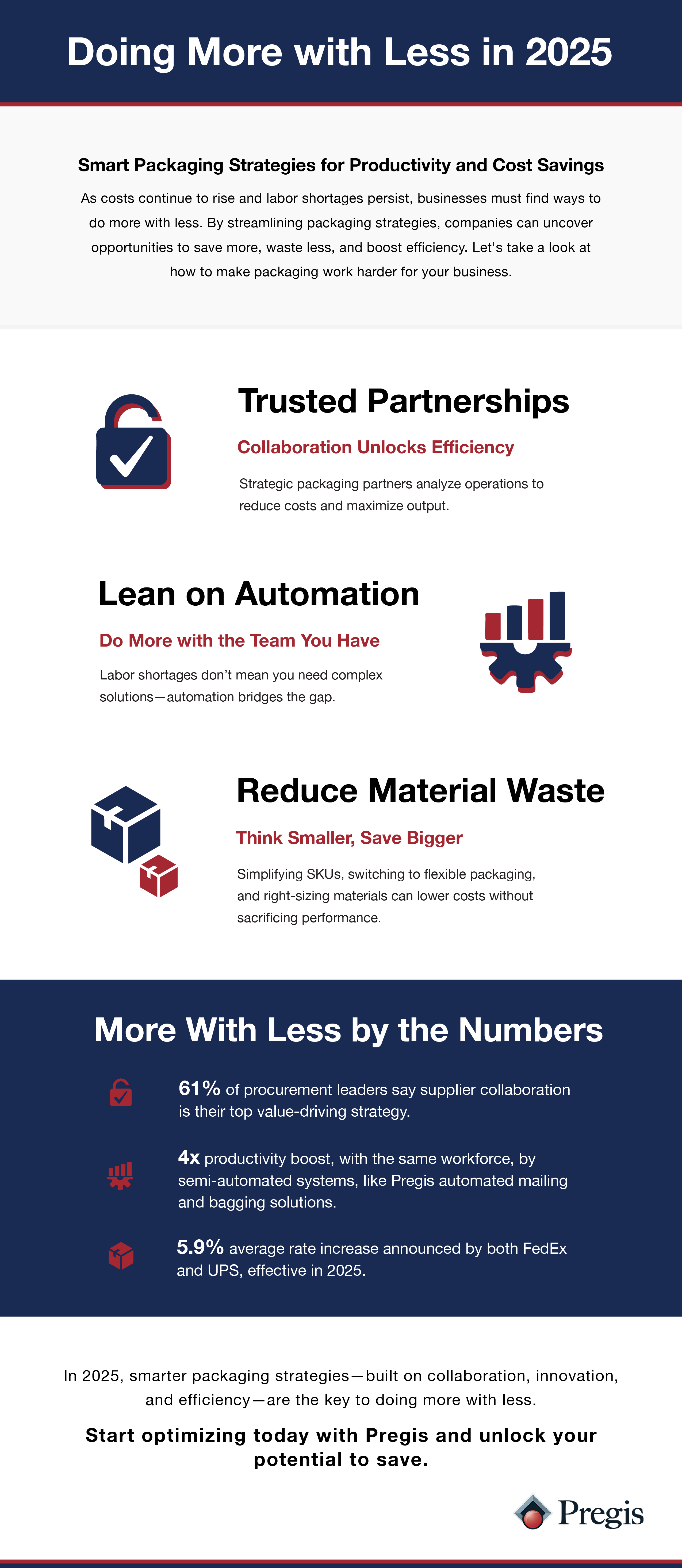 Doing More with Less in 2025

Smart Packaging Strategies for Productivity and Cost Savings

As costs continue to rise and labor shortages persist, businesses must find ways to do more with less. By streamlining packaging strategies, companies can uncover opportunities to save more, waste less, and boost efficiency. Let's take a look at how to make packaging work harder for your business.

Trusted Partnerships

Collaboration Unlocks Efficiency

Strategic packaging partners analyze operations to reduce costs and maximize output.

Lean on Automation

Do More with the Team You Have

Labor shortages don't mean you need complex solutions—automation bridges the gap.

Reduce Material Waste

Think Smaller, Save Bigger

Simplifying SKUs, switching to flexible packaging, and right-sizing materials can lower costs without sacrificing performance.

More With Less by the Numbers

61% of procurement leaders say supplier collaboration is their top value-driving strategy.

4x productivity boost, with the same workforce, by semi-automated systems, like Pregis automated mailing and bagging solutions.

5.9% average rate increase announced by both FedEx and UPS, effective in 2025.

In 2025, smarter packaging strategies—built on collaboration, innovation, and efficiency—are the key to doing more with less.

Start optimizing today with Pregis and unlock your potential to save.

Pregis